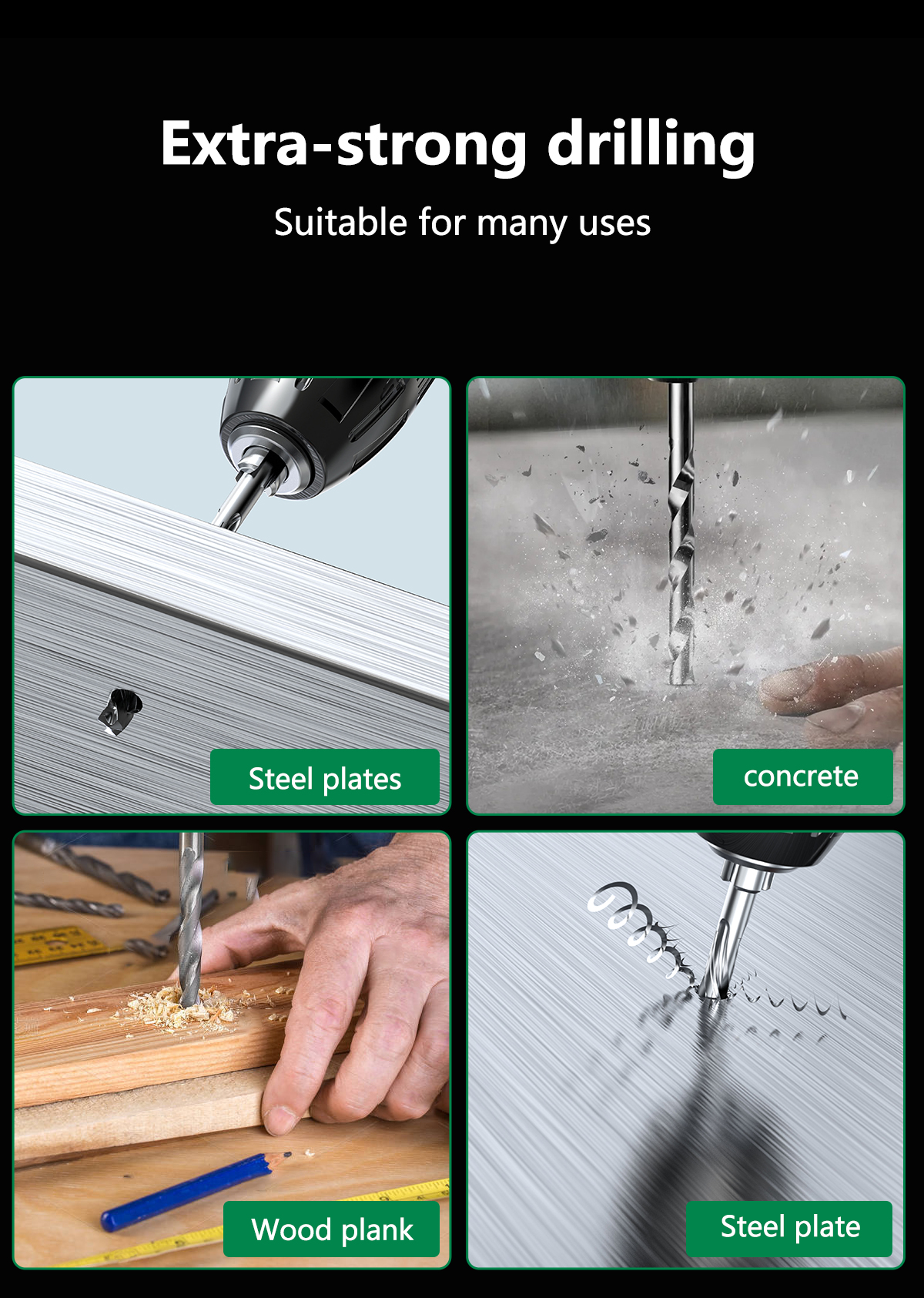 Extra-strong drilling
Suitable for many uses

Steel plates

concrete

Wood plank

Steel plate