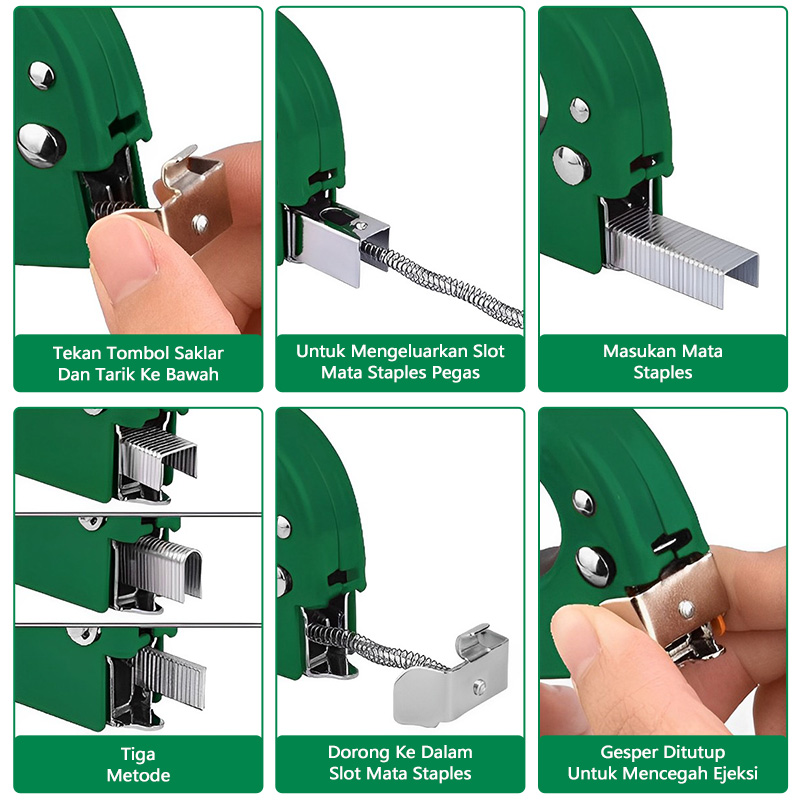 Tekan Tombol Saklar Dan Tarik Ke Bawah

Untuk Mengeluarkan Slot Mata Staples Pegas

Masukan Mata Staples

Tiga Metode

Dorong Ke Dalam Slot Mata Staples

Gesper Ditutup Untuk Mencegah Ejeksi