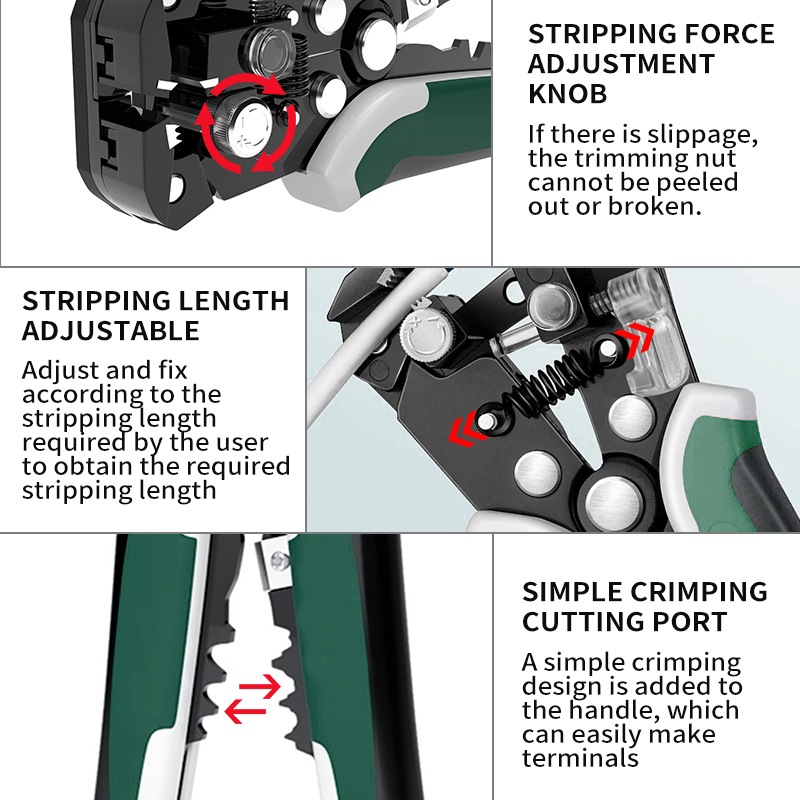 STRIPPING FORCE ADJUSTMENT KNOB

If there is slippage, the trimming nut cannot be peeled out or broken.

STRIPPING LENGTH ADJUSTABLE

Adjust and fix according to the stripping length required by the user to obtain the required stripping length

SIMPLE CRIMPING CUTTING PORT

A simple crimping design is added to the handle, which can easily make terminals