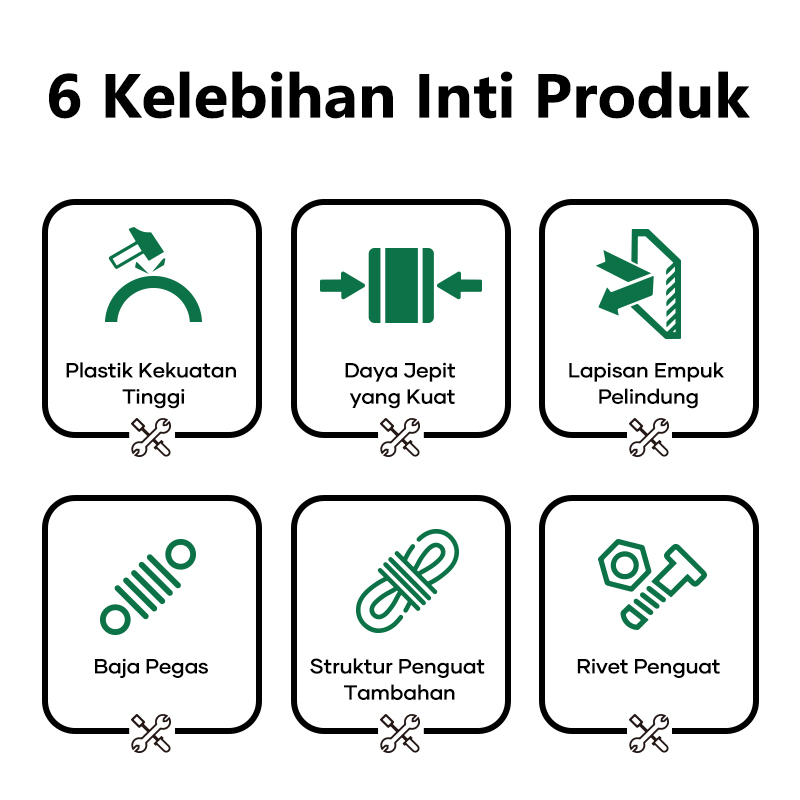 6 Kelebihan Inti Produk

Plastik Kekuatan Tinggi

Daya Jepit yang Kuat

Lapisan Empuk Pelindung

Baja Pegas

Struktur Penguat Tambahan

Rivet Penguat