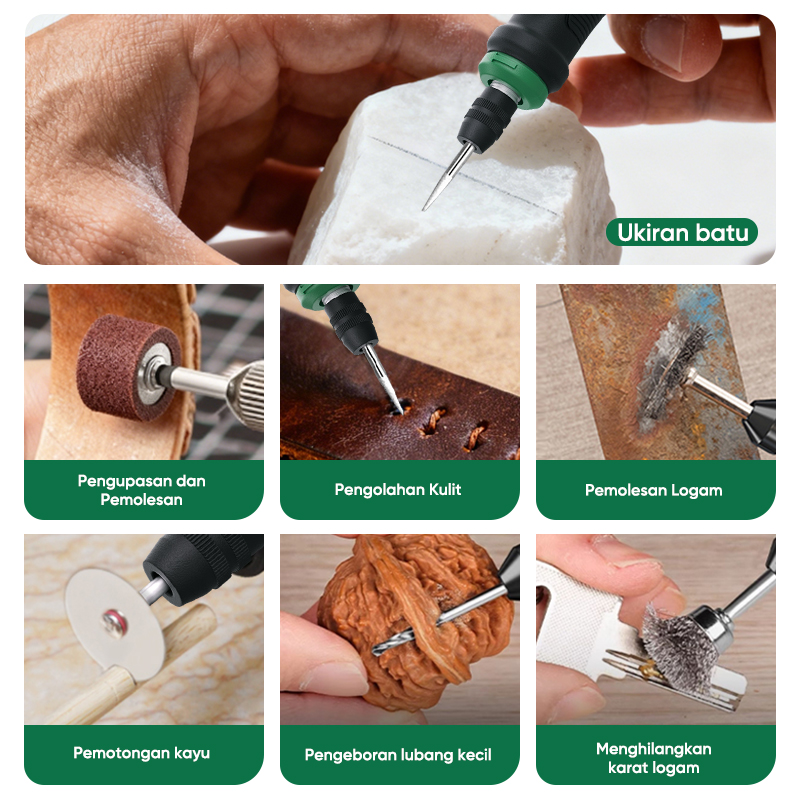 Ukiran batu

Pengupasan dan Pemolesan

Pengolahan Kulit

Pemolesan Logam

Pemotongan kayu

Pengeboran lubang kecil

Menghilangkan karat logam